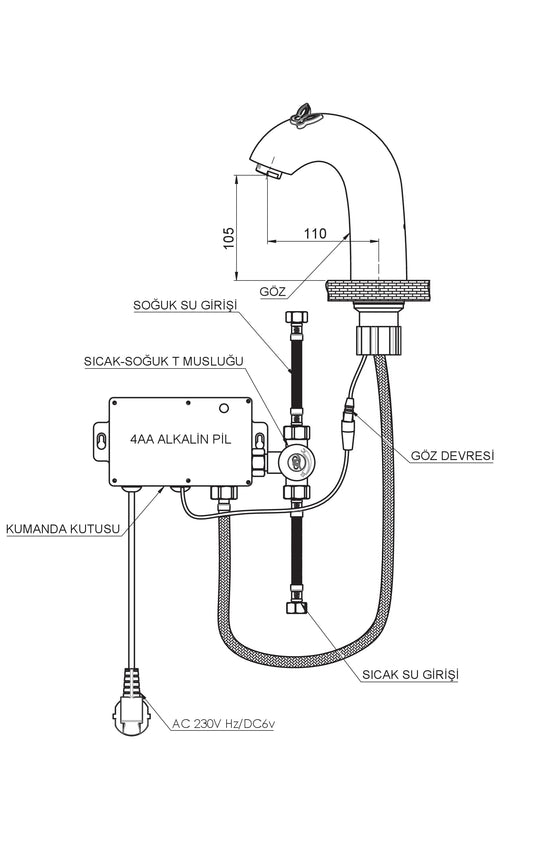 105

110

GÖZ

SOĞUK SU GİRİŞİ

SICAK-SOĞUK T MUSLUĞU

4AA ALKALİN PİL

GÖZ DEVRESİ

KUMANDA KUTUSU

SICAK SU GİRİŞİ

AC 230V Hz/DC6v