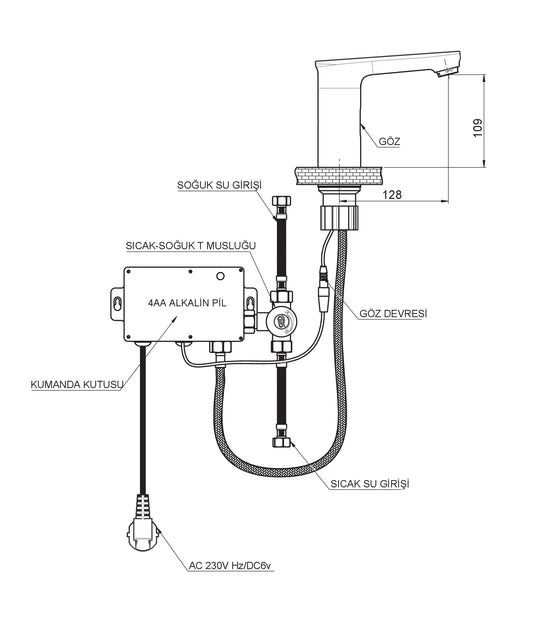 109

GÖZ

128

SOĞUK SU GİRİŞİ

SICAK-SOĞUK T MUSLUĞU

4AA ALKALİN PİL

GÖZ DEVRESİ

KUMANDA KUTUSU

SICAK SU GİRİŞİ

AC 230V Hz/DC6v